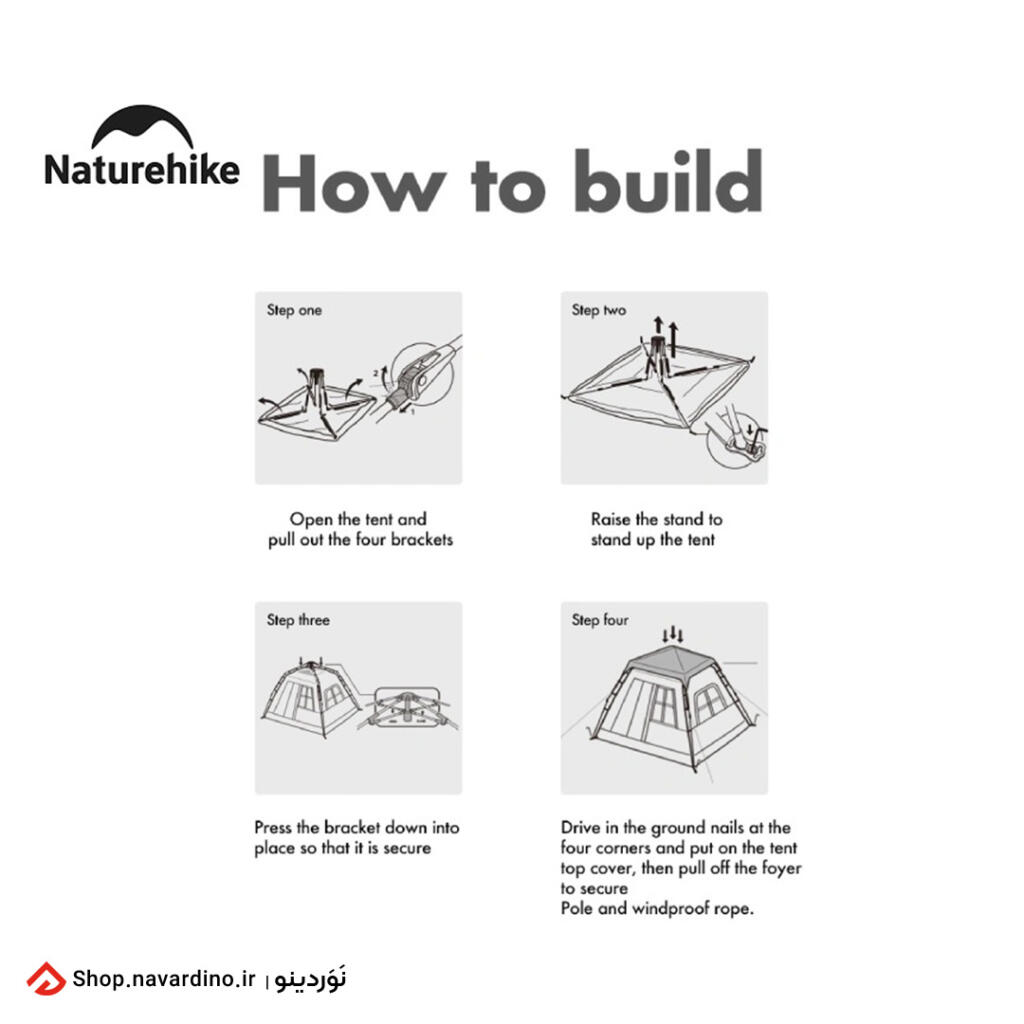 Naturehike

How to build

Step one

2

1

Open the tent and pull out the four brackets

Step two

Raise the stand to stand up the tent

Step three

Press the bracket down into place so that it is secure

Step four

Drive in the ground nails at the four corners and put on the tent top cover, then pull off the foyer to secure
Pole and windproof rope.

Shop.navardino.ir | نَوَردینو