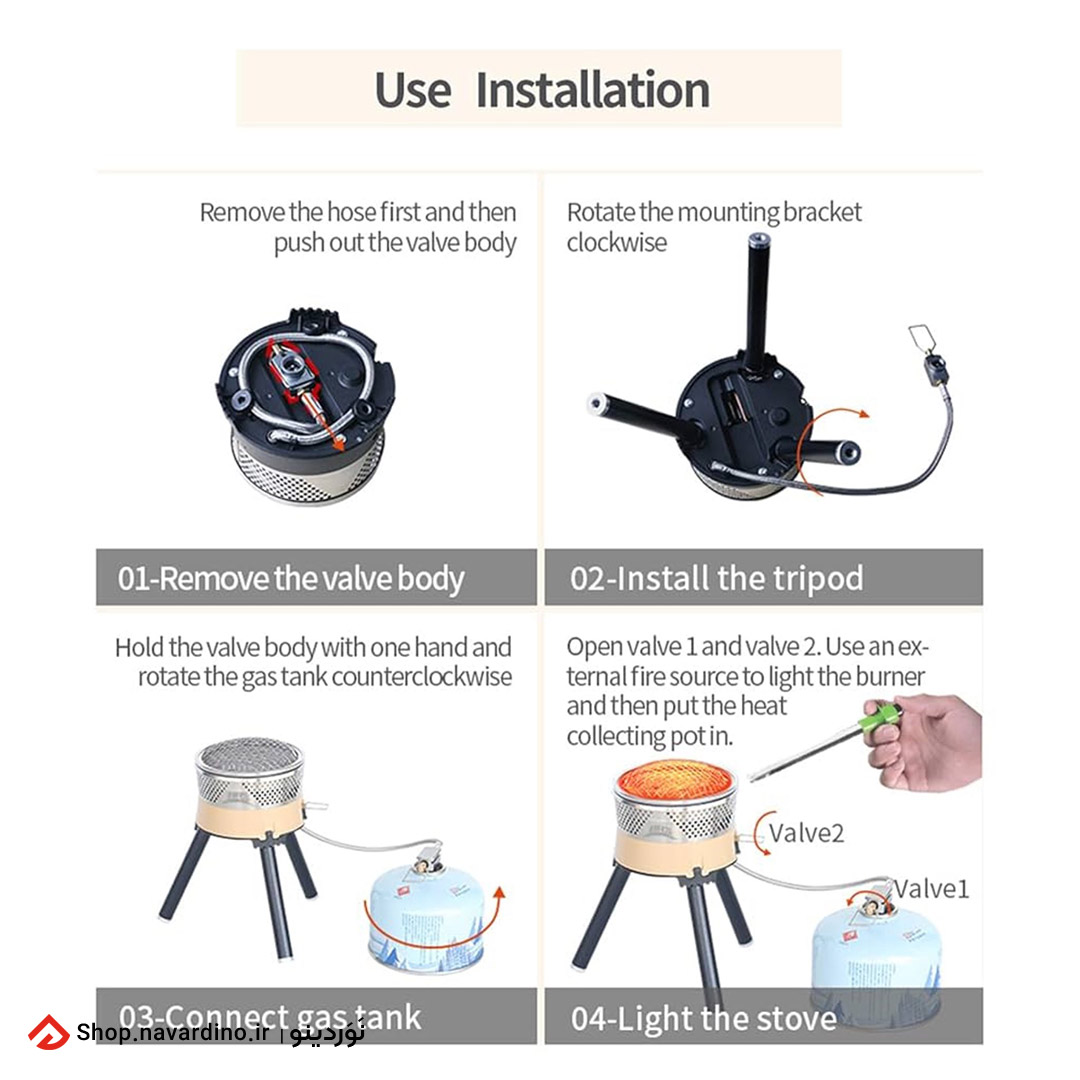 Use Installation

Remove the hose first and then push out the valve body

01-Remove the valve body

Rotate the mounting bracket clockwise

02-Install the tripod

Hold the valve body with one hand and rotate the gas tank counterclockwise

03-Connect gas tank

Open valve 1 and valve 2. Use an external fire source to light the burner and then put the heat collecting pot in.

Valve2

Valve1

04-Light the stove

Shop.navardino.ir | نوردینو