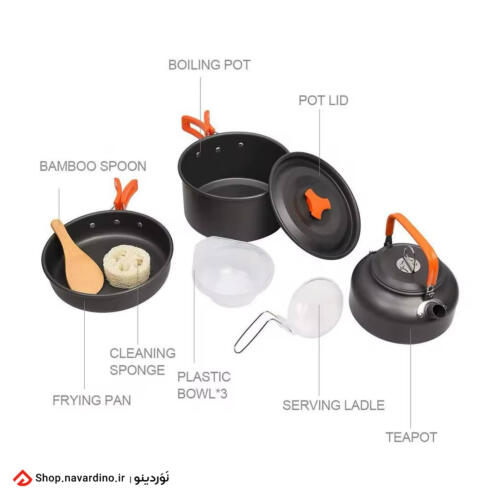 BOILING POT

POT LID

BAMBOO SPOON

CLEANING SPONGE

PLASTIC BOWL*3

FRYING PAN

SERVING LADLE

TEAPOT

Shop.navardino.ir | نَوَردینو