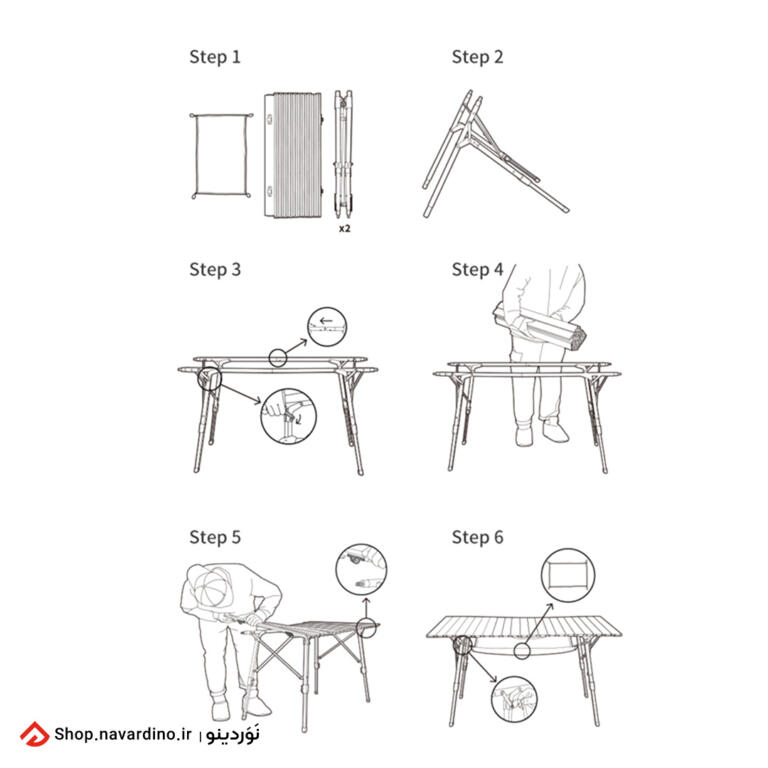 Step 1

x2

Step 2

Step 3

Step 4

Step 5

Step 6

Shop.navardino.ir | نَوَردینو