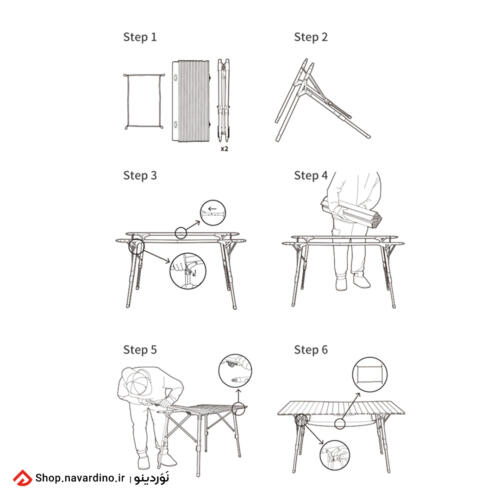 Step 1

x2

Step 2

Step 3

Step 4

Step 5

Step 6

Shop.navardino.ir | نَوَردینو