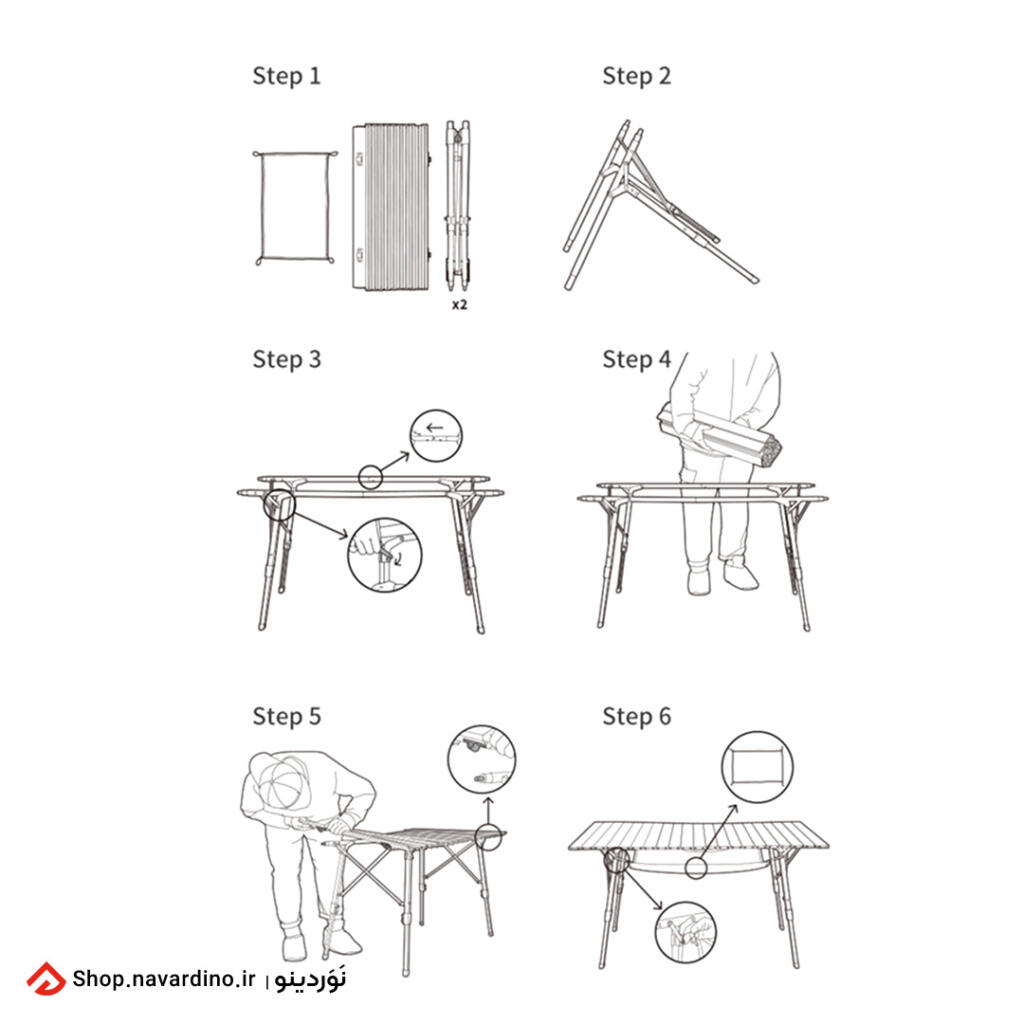 Step 1

x2

Step 2

Step 3

Step 4

Step 5

Step 6

Shop.navardino.ir | نَوَردینو