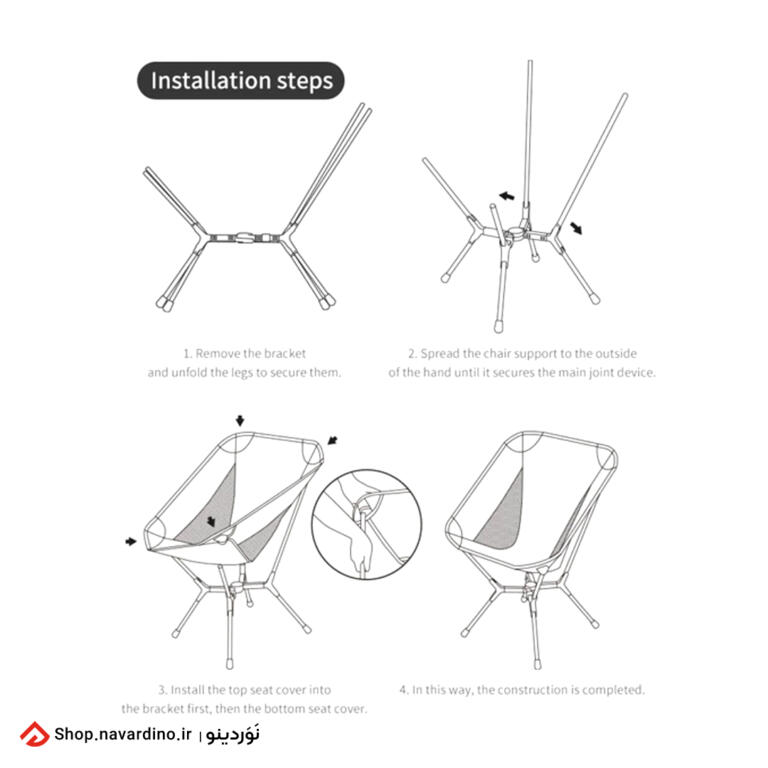 Installation steps

1. Remove the bracket and unfold the legs to secure them.

2. Spread the chair support to the outside of the hand until it secures the main joint device.

3. Install the top seat cover into the bracket first, then the bottom seat cover.

4. In this way, the construction is completed.

Shop.navardino.ir | نَوَردینو