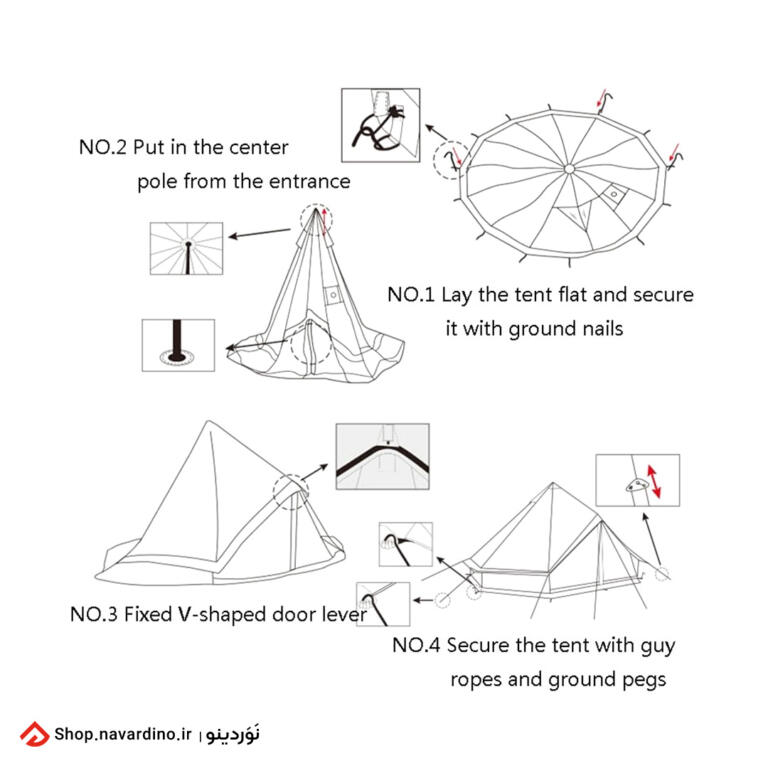 NO.2 Put in the center pole from the entrance

NO.1 Lay the tent flat and secure it with ground nails

NO.3 Fixed V-shaped door lever

NO.4 Secure the tent with guy ropes and ground pegs

Shop.navardino.ir | نَوَردینو