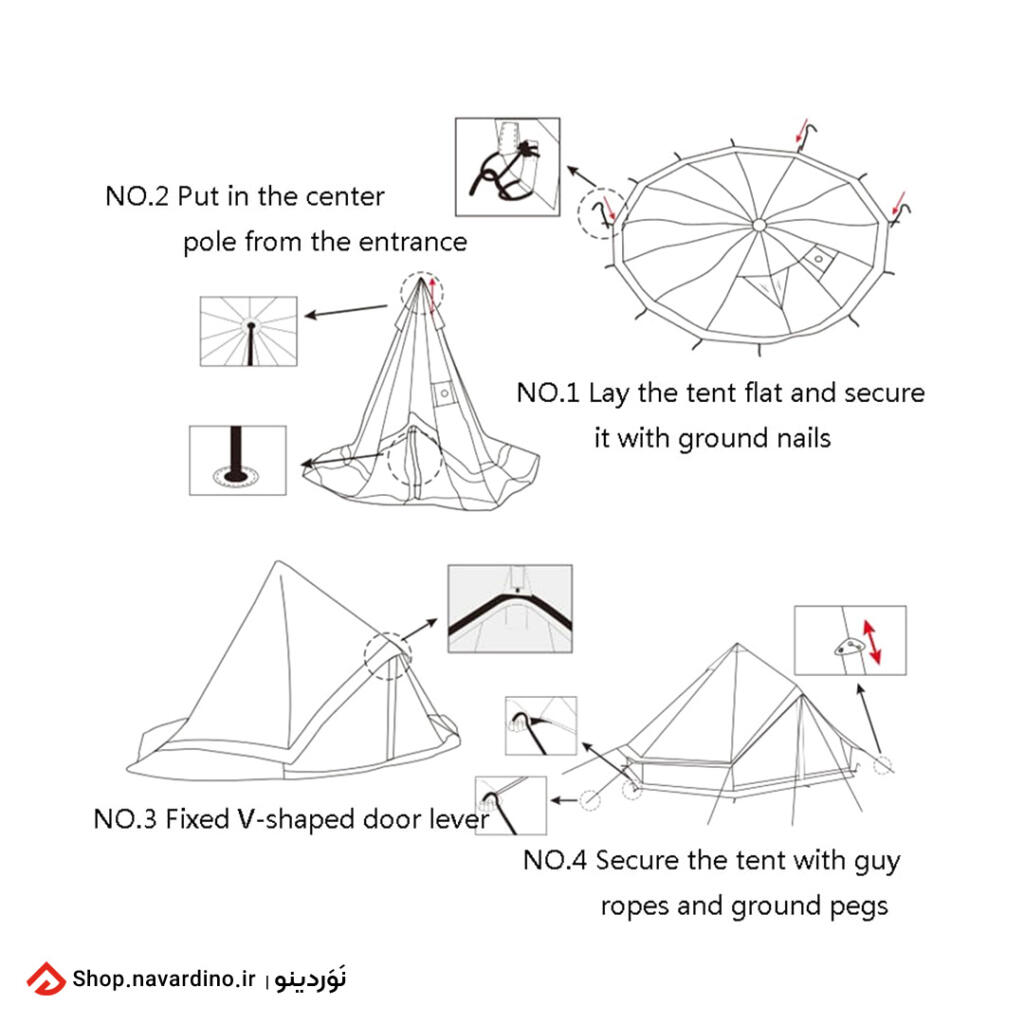 NO.2 Put in the center pole from the entrance

NO.1 Lay the tent flat and secure it with ground nails

NO.3 Fixed V-shaped door lever

NO.4 Secure the tent with guy ropes and ground pegs

Shop.navardino.ir | نَوَردینو