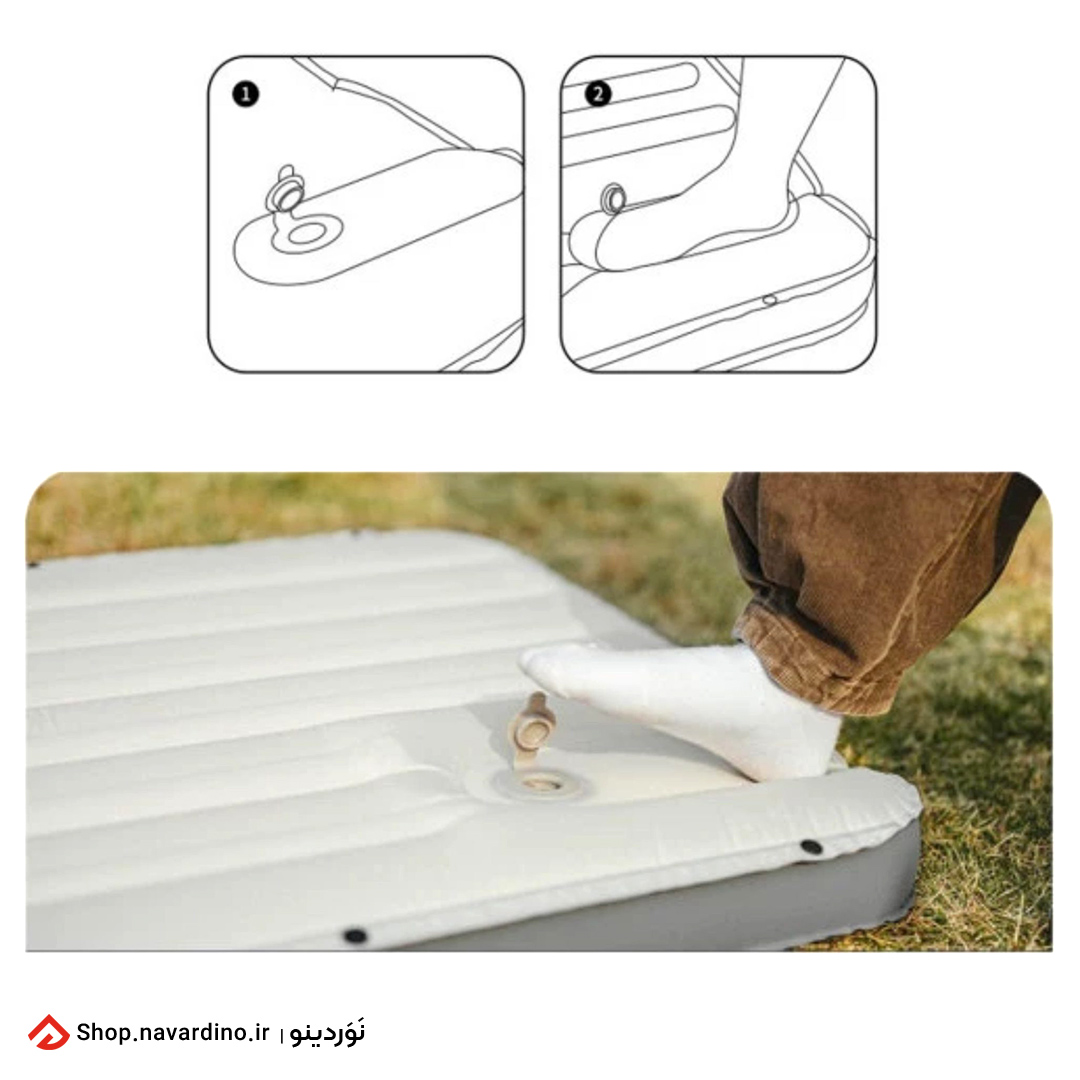 1

2

Shop.navardino.ir | نَوَردینو