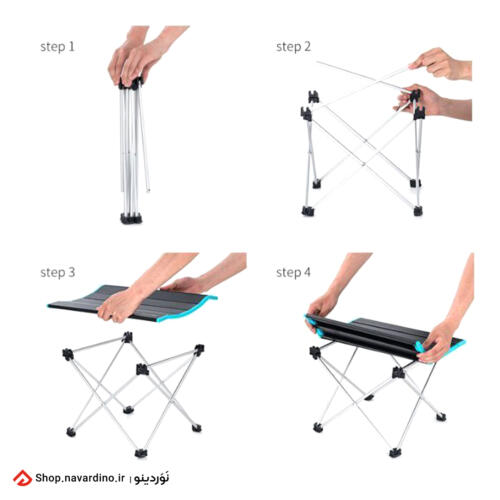 step 1

step 2

step 3

step 4

Shop.navardino.ir | نَوَردینو