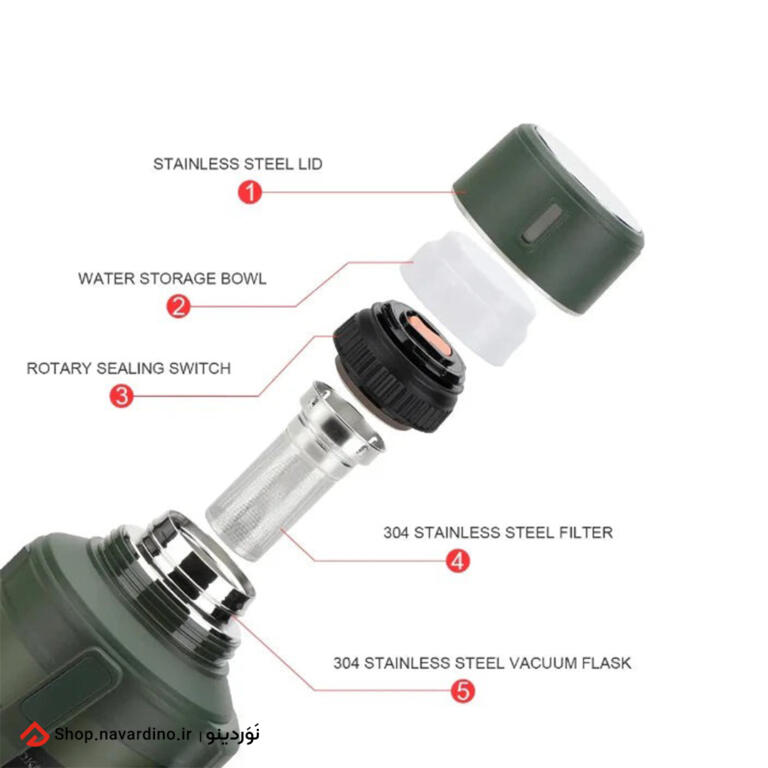 STAINLESS STEEL LID
1
WATER STORAGE BOWL
2
ROTARY SEALING SWITCH
3
304 STAINLESS STEEL FILTER
4
304 STAINLESS STEEL VACUUM FLASK
5
Shop.navardino.ir | نَوَردینو