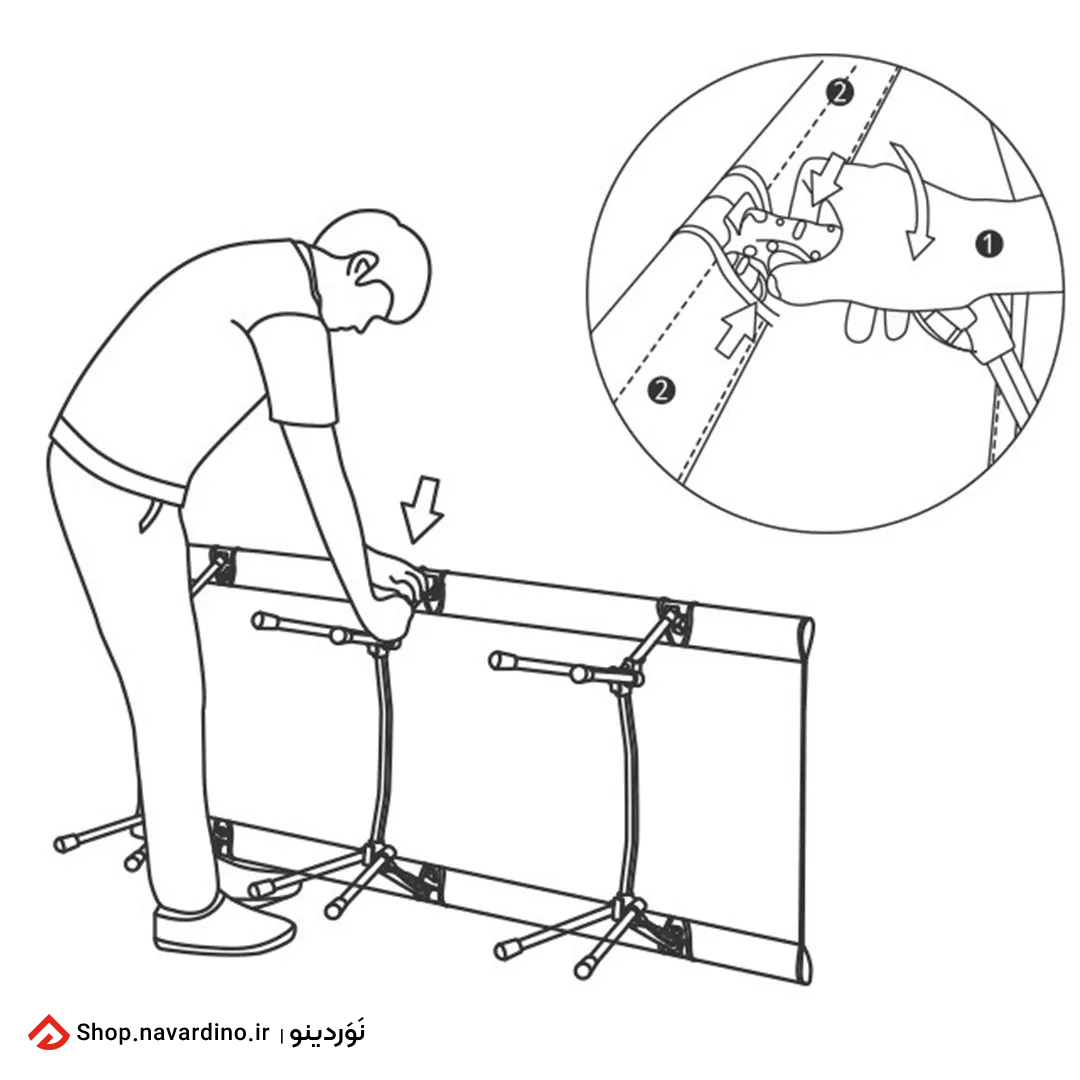 2
1
2
Shop.navardino.ir | نَوَردینو