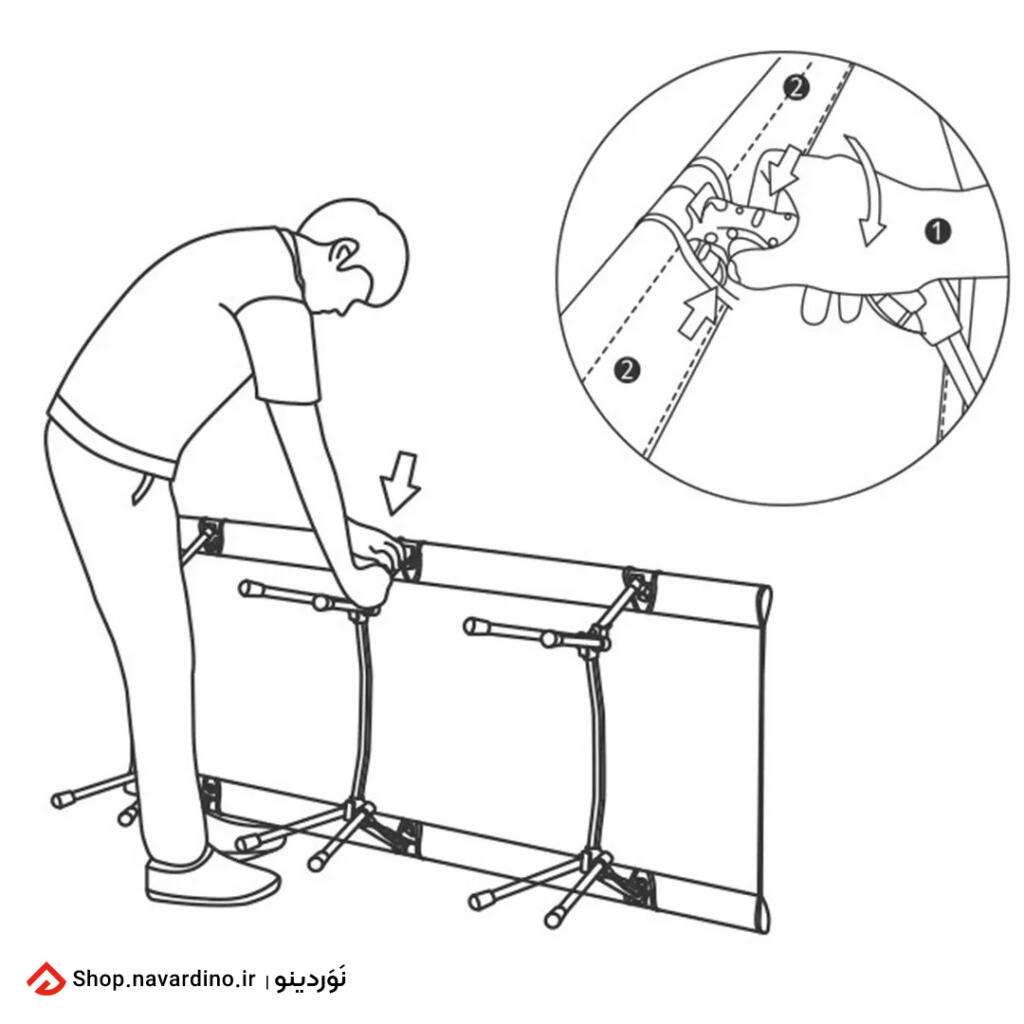 2
1
2
Shop.navardino.ir | نَوَردینو