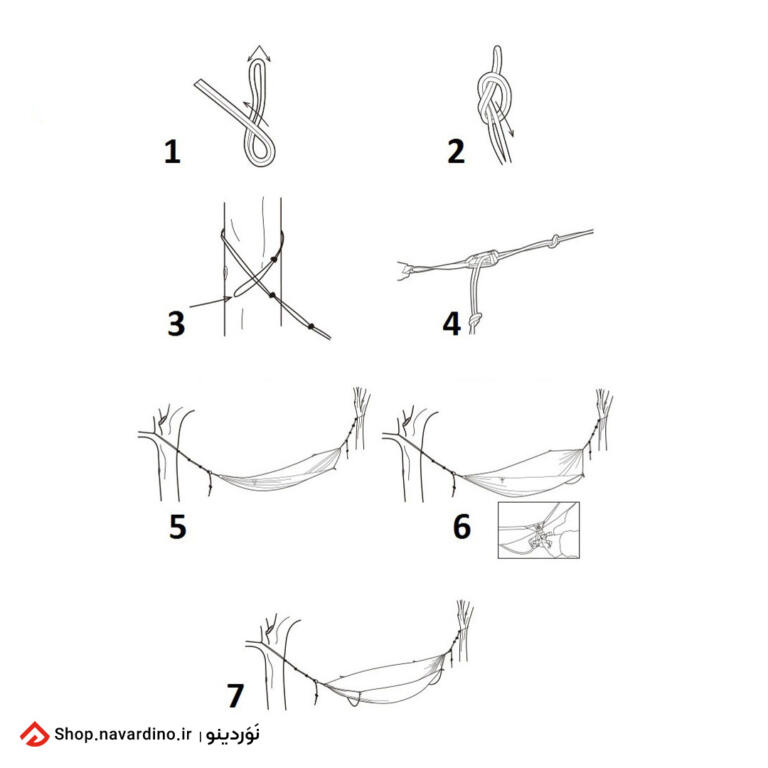 1

2

3

4

5

6

7

Shop.navardino.ir | نَوَردینو