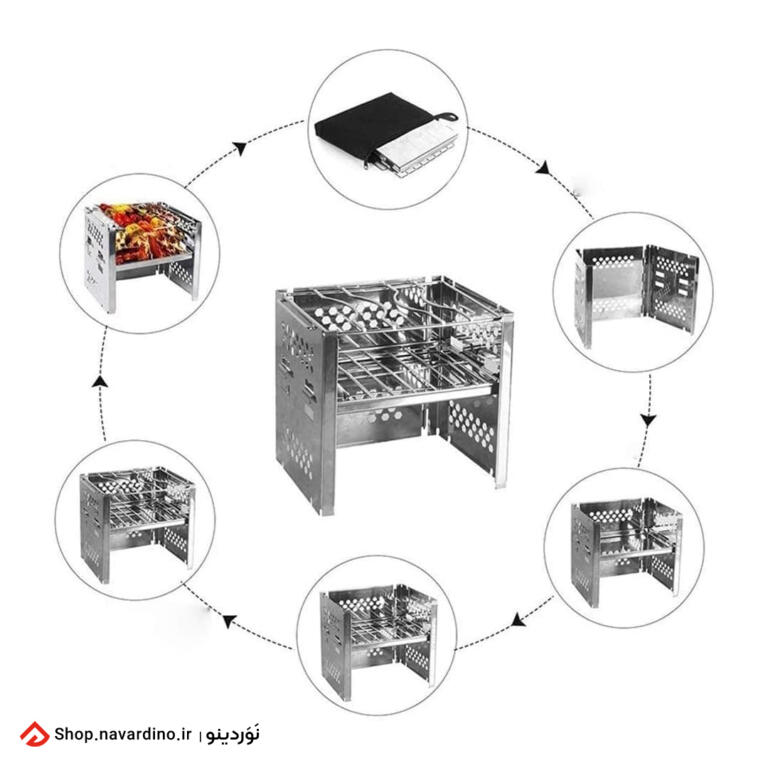 Shop.navardino.ir | نَوَردینو