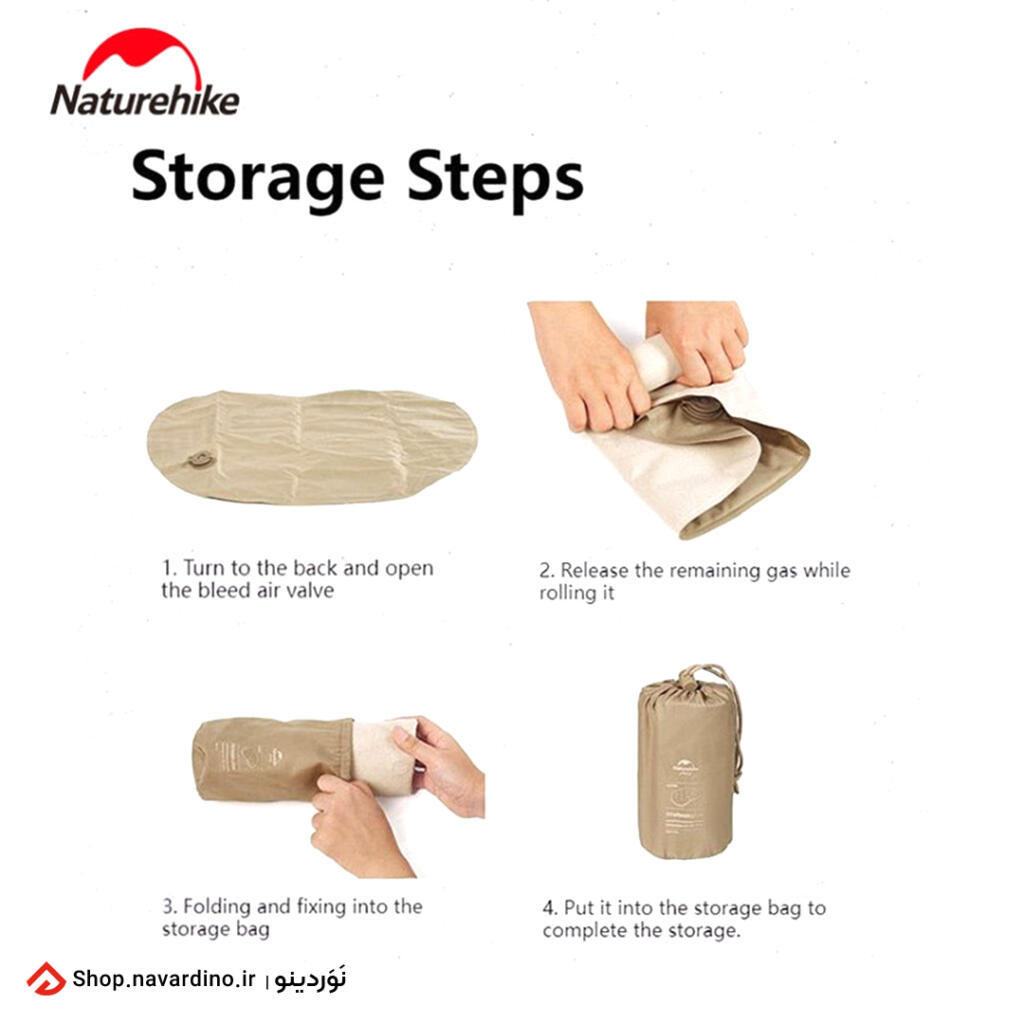 Naturehike

Storage Steps

1. Turn to the back and open the bleed air valve

2. Release the remaining gas while rolling it

3. Folding and fixing into the storage bag

4. Put it into the storage bag to complete the storage.

Shop.navardino.ir | نَوَردینو