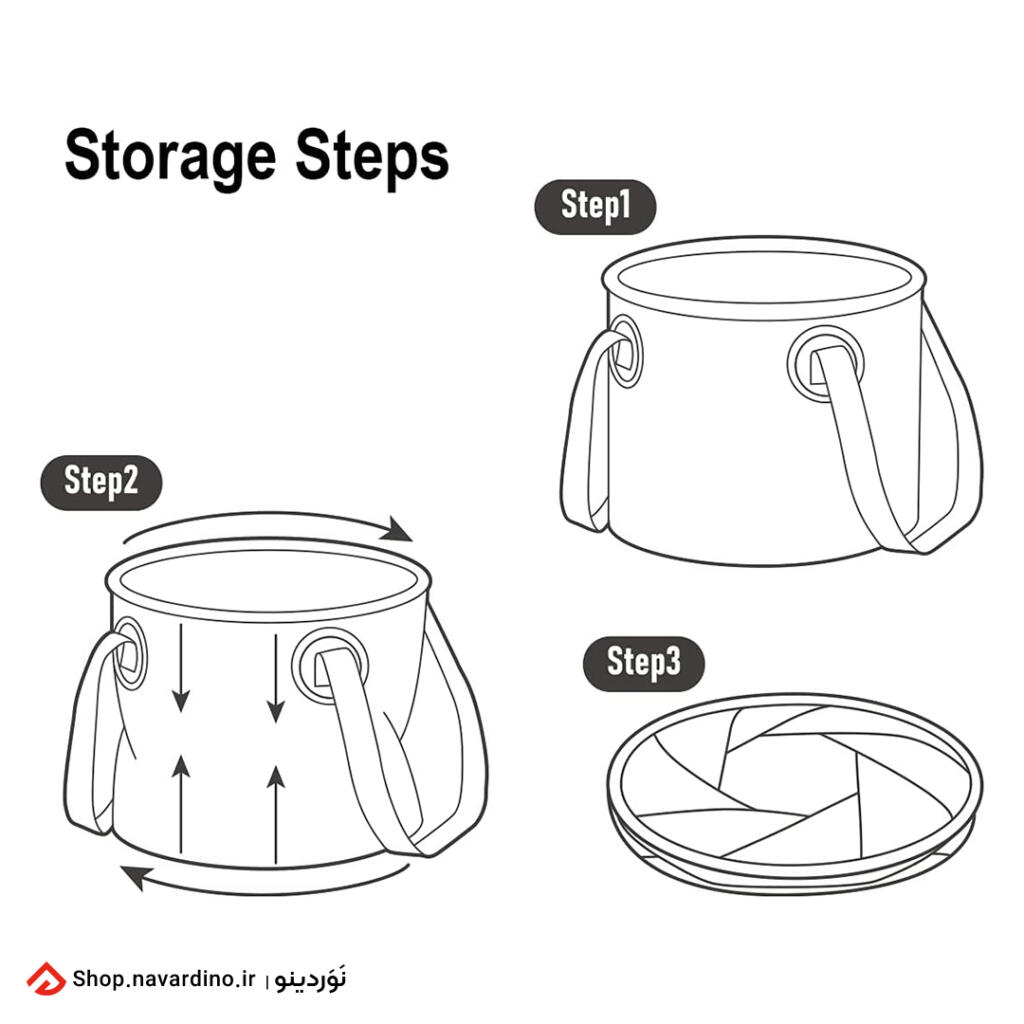 Storage Steps

Step1

Step2

Step3

Shop.navardino.ir | نَوَردینو