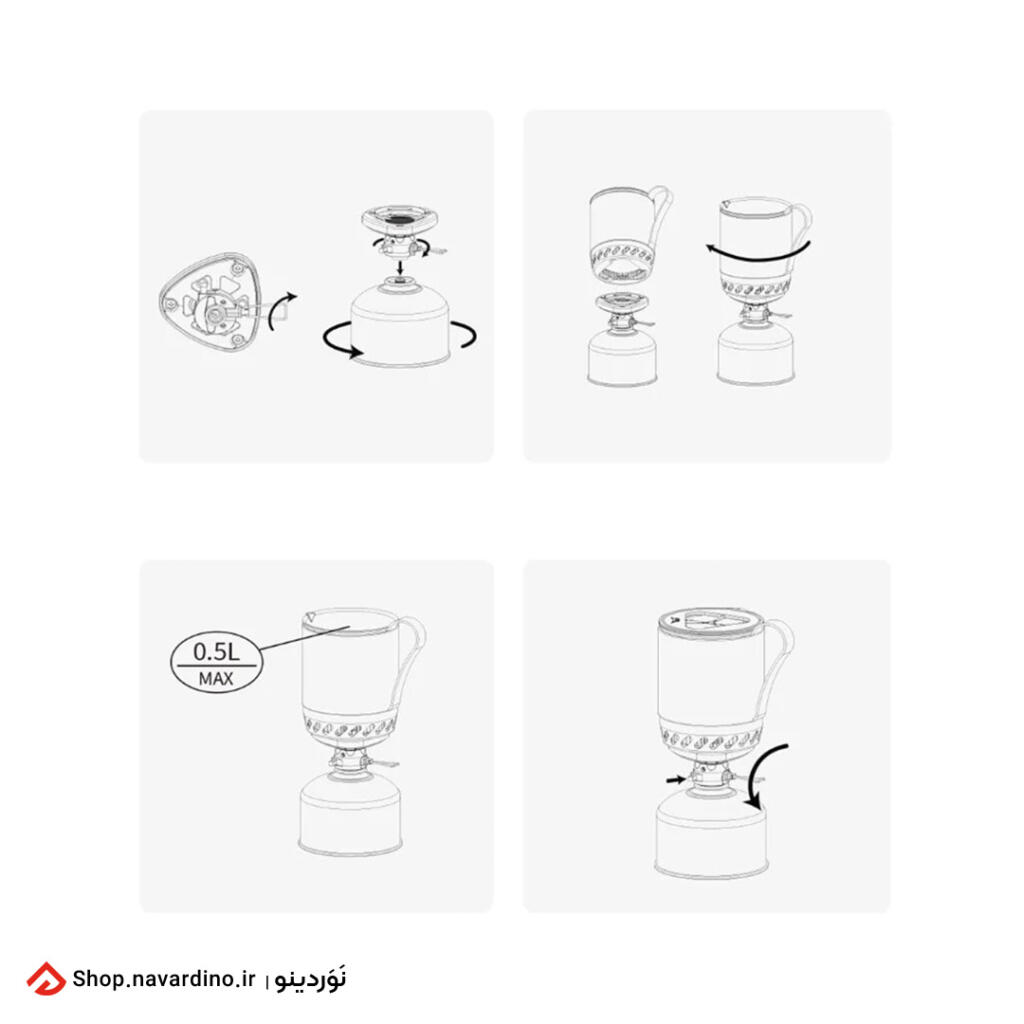 0.5L
MAX

Shop.navardino.ir | نَوَردینو