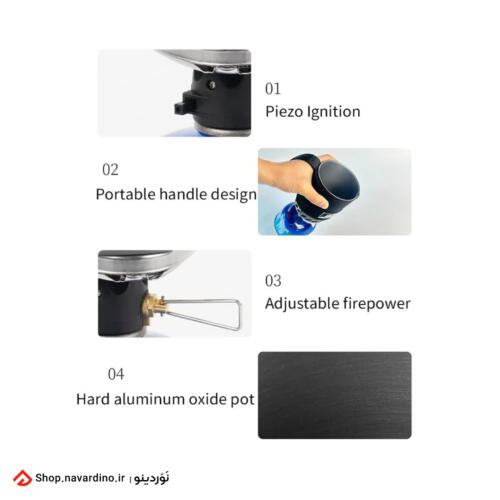 01
Piezo Ignition

02
Portable handle design

03
Adjustable firepower

04
Hard aluminum oxide pot

Shop.navardino.ir | نَوَردینو