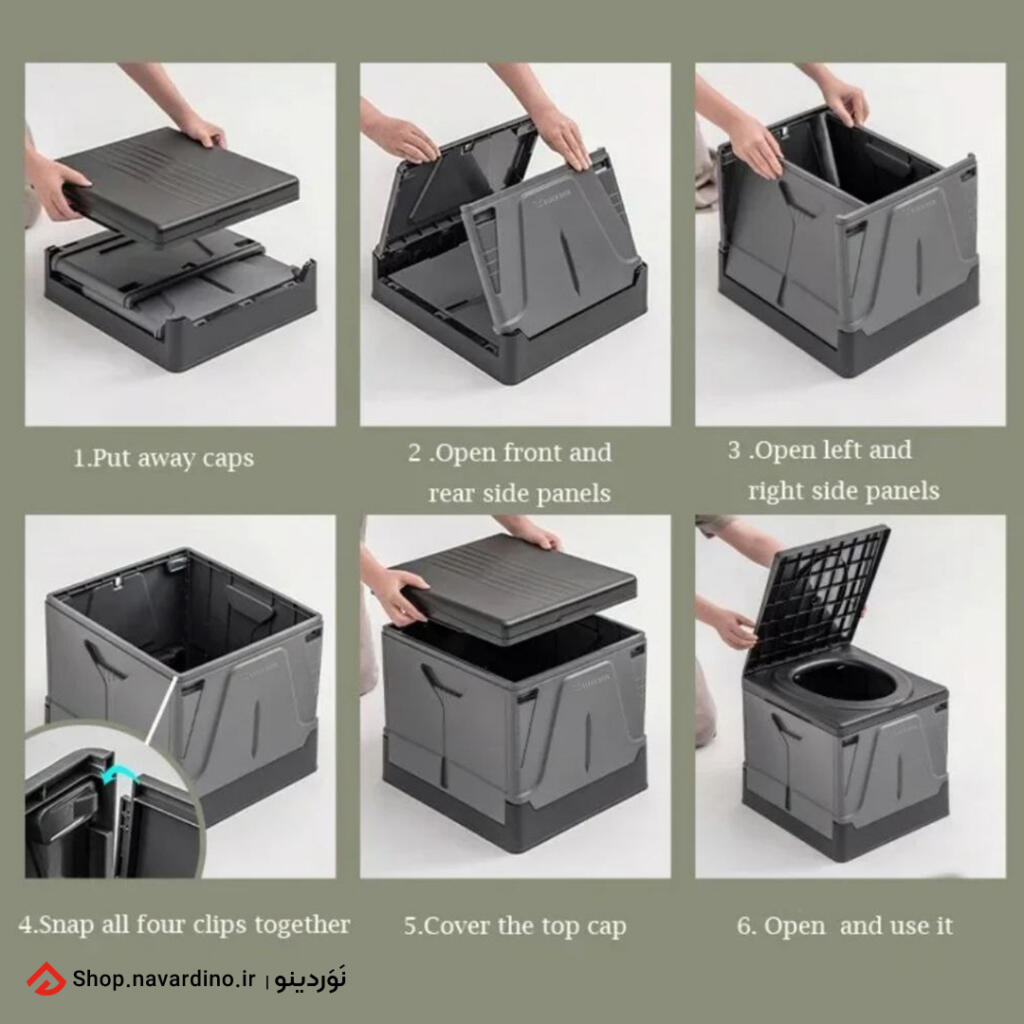 1.Put away caps

2 .Open front and rear side panels

3 .Open left and right side panels

4.Snap all four clips together

5.Cover the top cap

6. Open and use it

Shop.navardino.ir | نَوَردینو