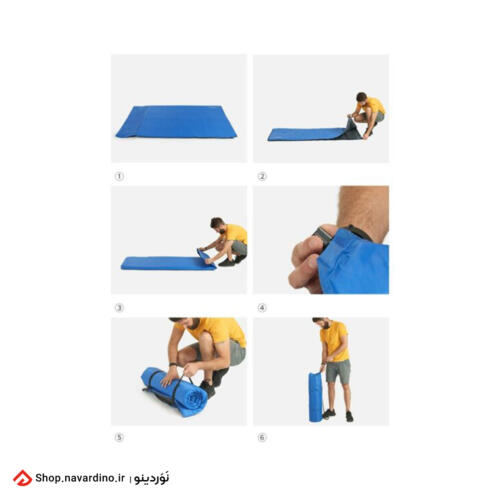 ①

②

③

④

⑤

⑥

Shop.navardino.ir | نَوَردینو