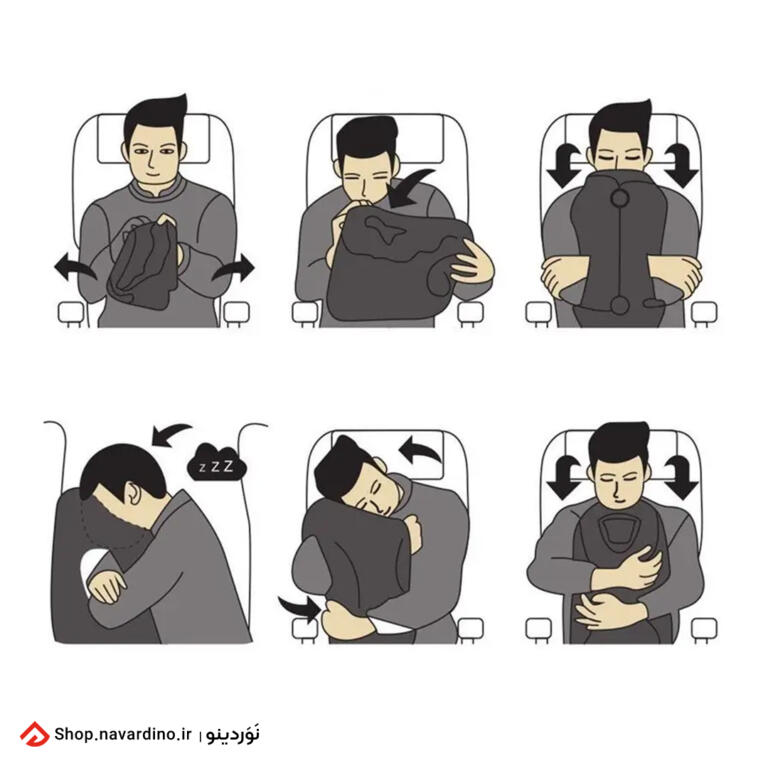 z Z Z

Shop.navardino.ir | نَوَردینو