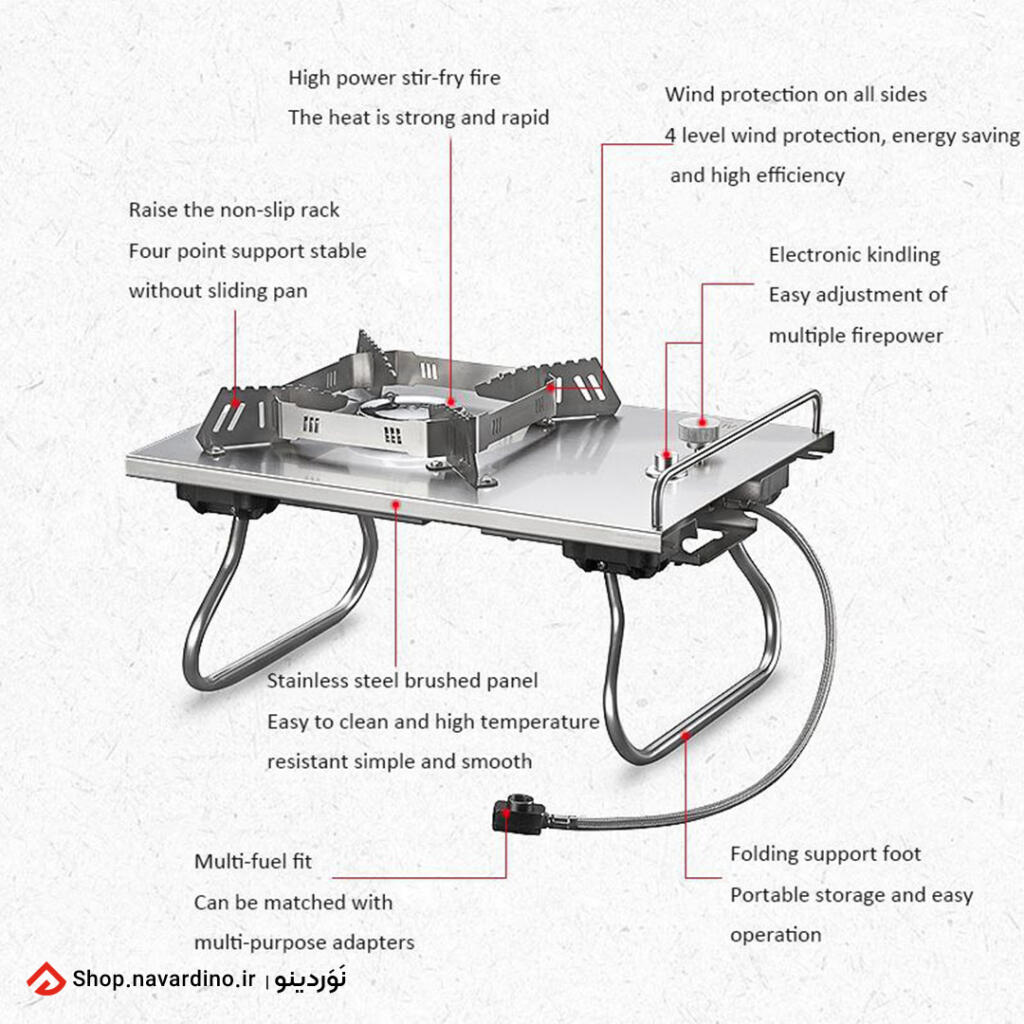 High power stir-fry fire
The heat is strong and rapid

Wind protection on all sides
4 level wind protection, energy saving and high efficiency

Raise the non-slip rack
Four point support stable without sliding pan

Electronic kindling
Easy adjustment of multiple firepower

Stainless steel brushed panel
Easy to clean and high temperature resistant simple and smooth

Multi-fuel fit
Can be matched with multi-purpose adapters

Folding support foot
Portable storage and easy operation

Shop.navardino.ir | نَوَردینو