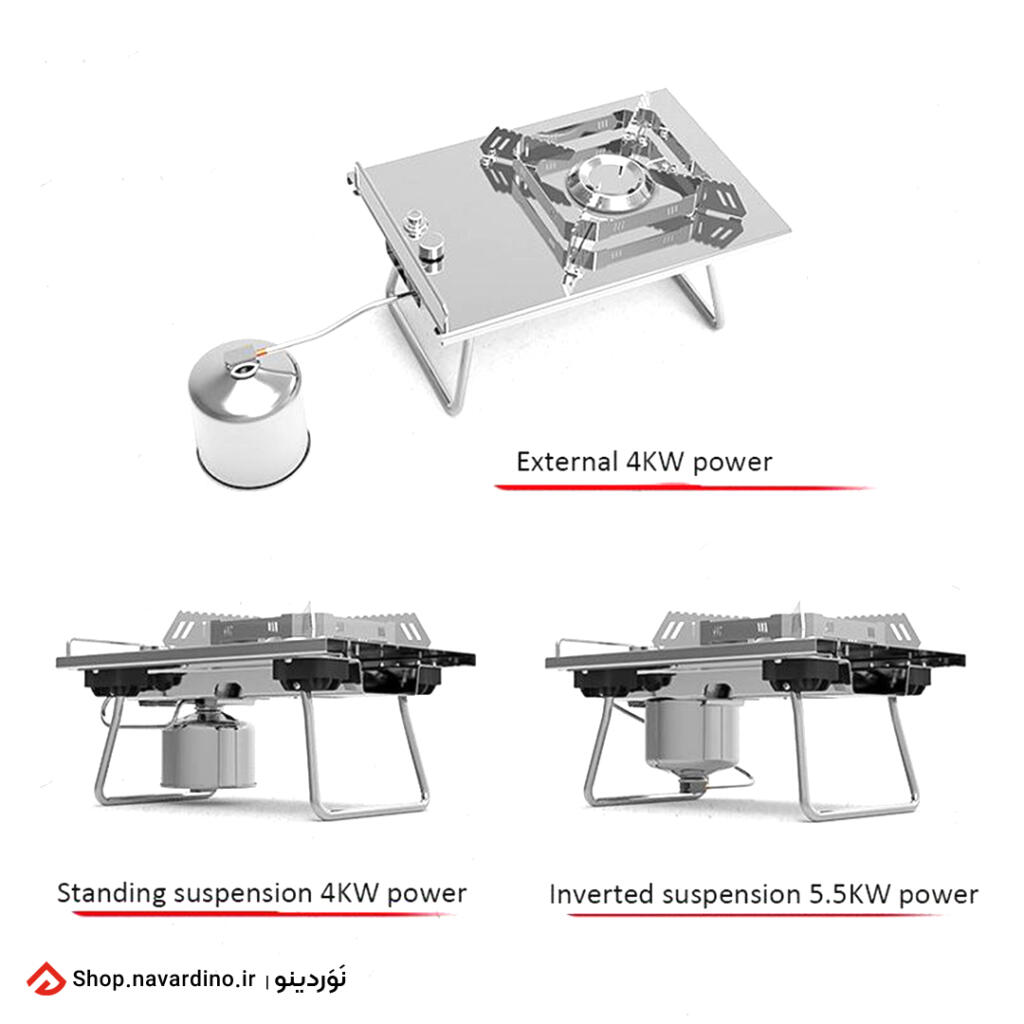 External 4KW power

Standing suspension 4KW power

Inverted suspension 5.5KW power

Shop.navardino.ir | نَوَردینو