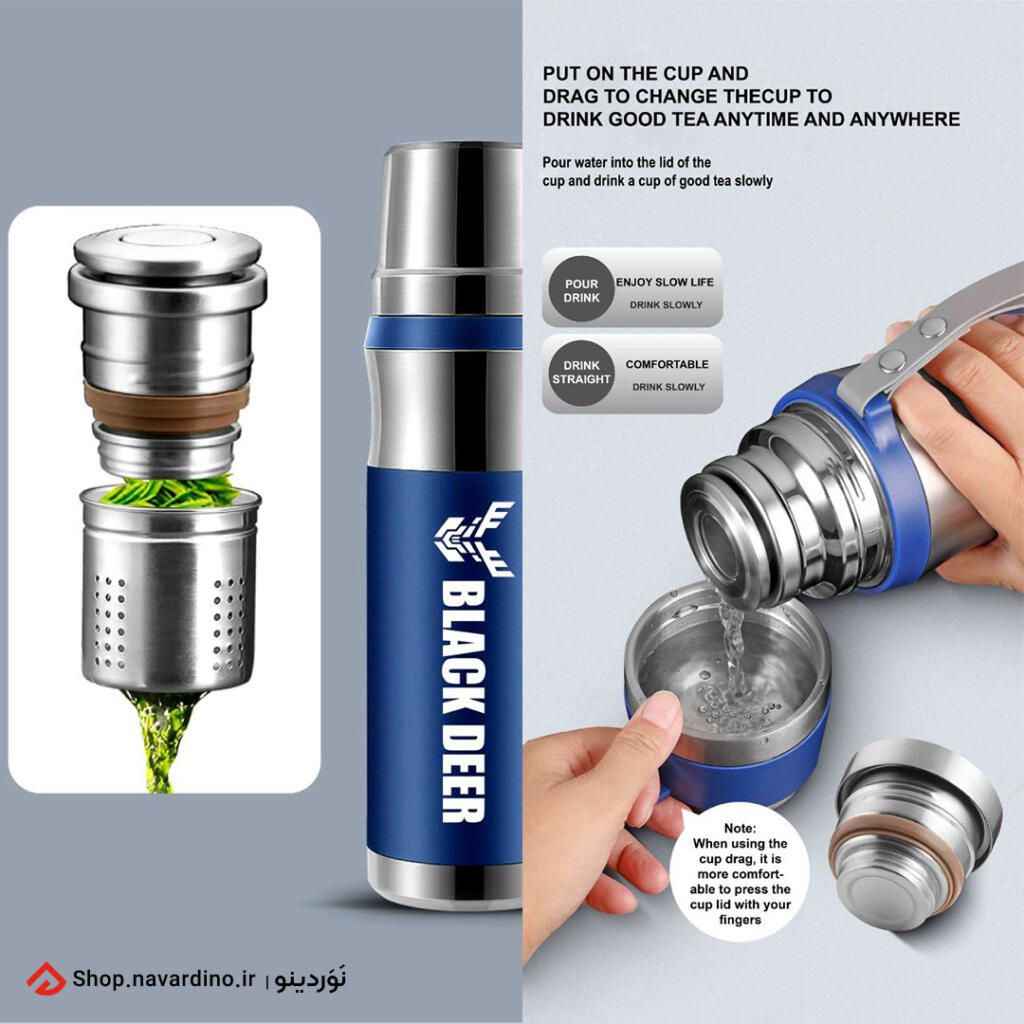 PUT ON THE CUP AND
DRAG TO CHANGE THECUP TO
DRINK GOOD TEA ANYTIME AND ANYWHERE

Pour water into the lid of the cup and drink a cup of good tea slowly

POUR DRINK
ENJOY SLOW LIFE
DRINK SLOWLY

DRINK STRAIGHT
COMFORTABLE
DRINK SLOWLY

BLACK DEER

Note: When using the cup drag, it is more comfortable to press the cup lid with your fingers

Shop.navardino.ir | نَوَردینو