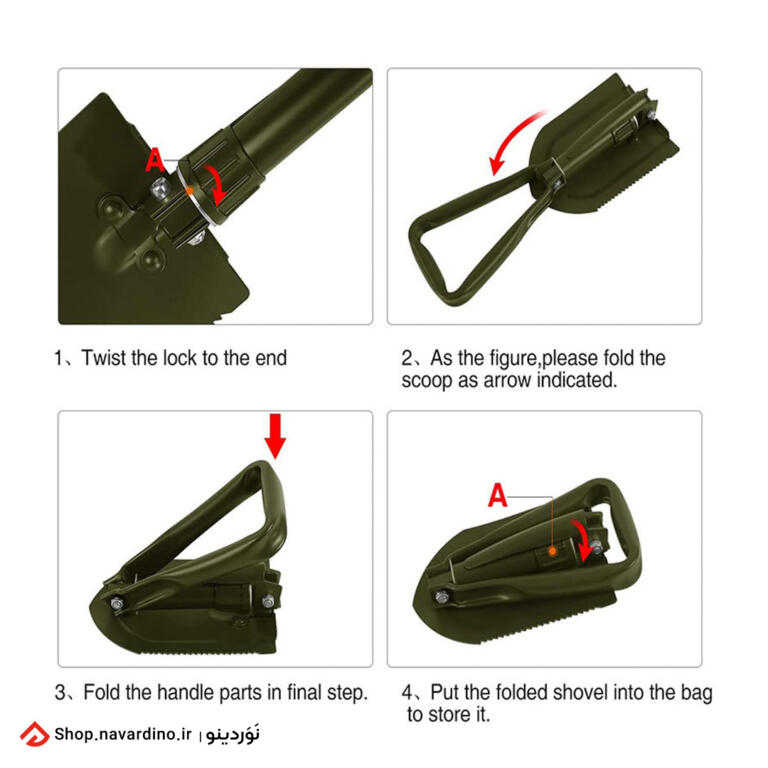 A

1、Twist the lock to the end

2、As the figure,please fold the scoop as arrow indicated.

3、Fold the handle parts in final step.

A

4、Put the folded shovel into the bag to store it.

Shop.navardino.ir | نَوَردینو