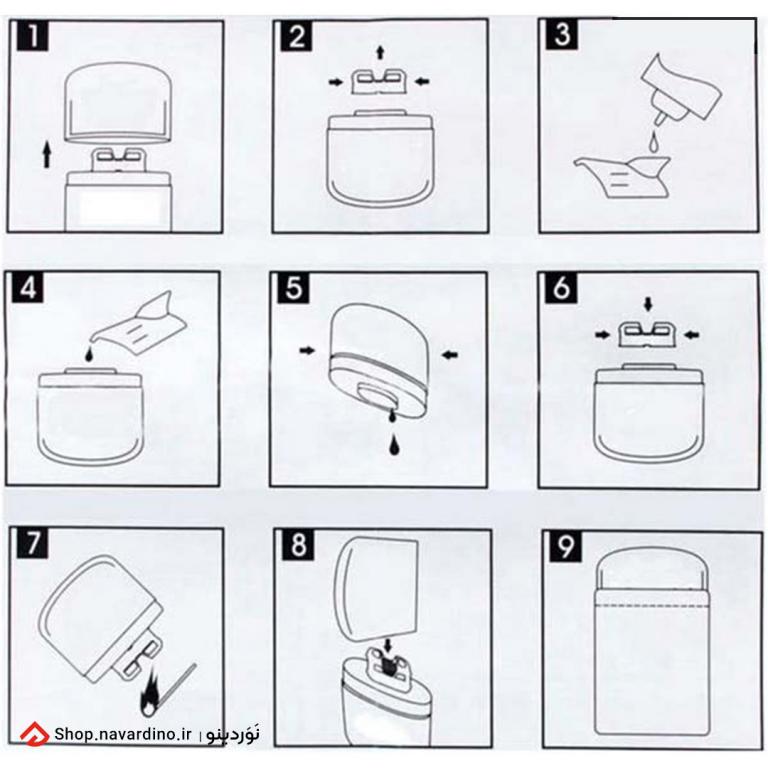 1

2

3

4

5

6

7

8

9

Shop.navardino.ir | نَوَردینو