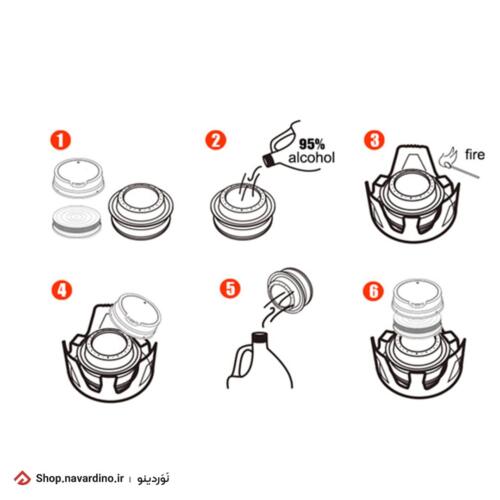 1

2

95%
alcohol

3

fire

4

5

6

Shop.navardino.ir | نَوَردینو